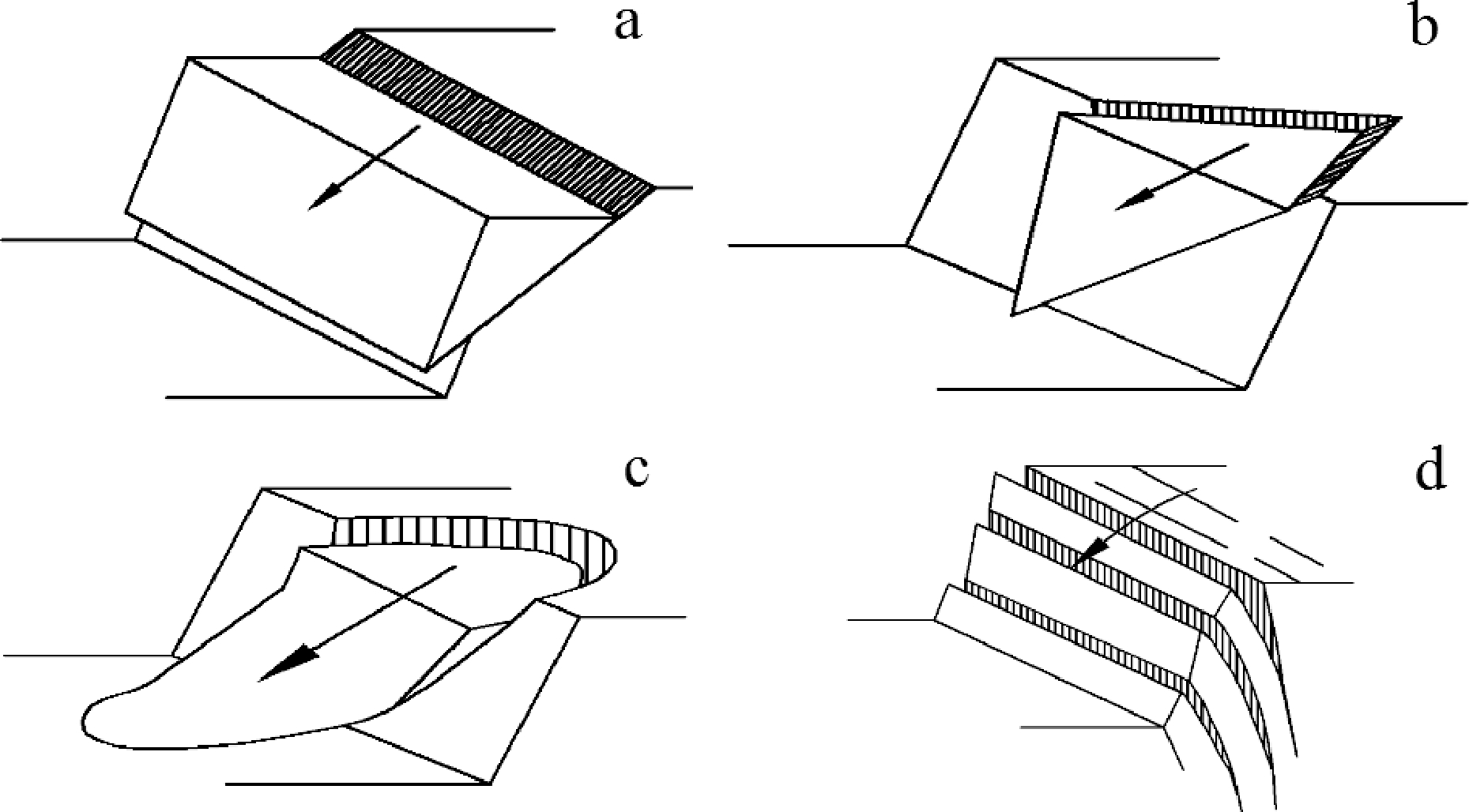 a

b

c

d